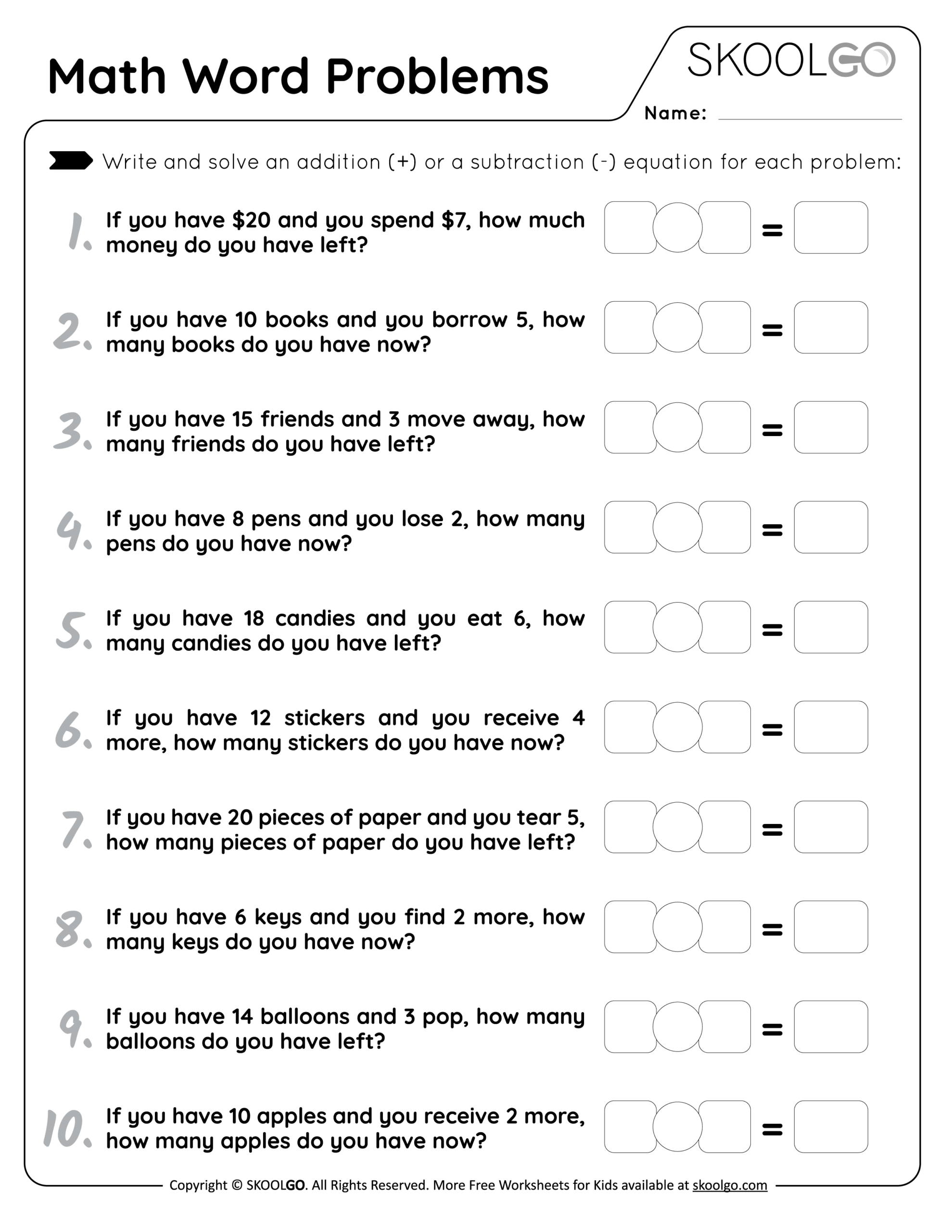 Math Word Problems

SKOOLGO

Name:

Write and solve an addition (+) or a subtraction (-) equation for each problem:

1. If you have \$20 and you spend \$7, how much money do you have left?

=

2. If you have 10 books and you borrow 5, how many books do you have now?

=

3. If you have 15 friends and 3 move away, how many friends do you have left?

=

4. If you have 8 pens and you lose 2, how many pens do you have now?

=

5. If you have 18 candies and you eat 6, how many candies do you have left?

=

6. If you have 12 stickers and you receive 4 more, how many stickers do you have now?

=

7. If you have 20 pieces of paper and you tear 5, how many pieces of paper do you have left?

=

8. If you have 6 keys and you find 2 more, how many keys do you have now?

=

9. If you have 14 balloons and 3 pop, how many balloons do you have left?

=

10. If you have 10 apples and you receive 2 more, how many apples do you have now?

=

Copyright © SKOOLGO. All Rights Reserved. More Free Worksheets for Kids available at skoolgo.com