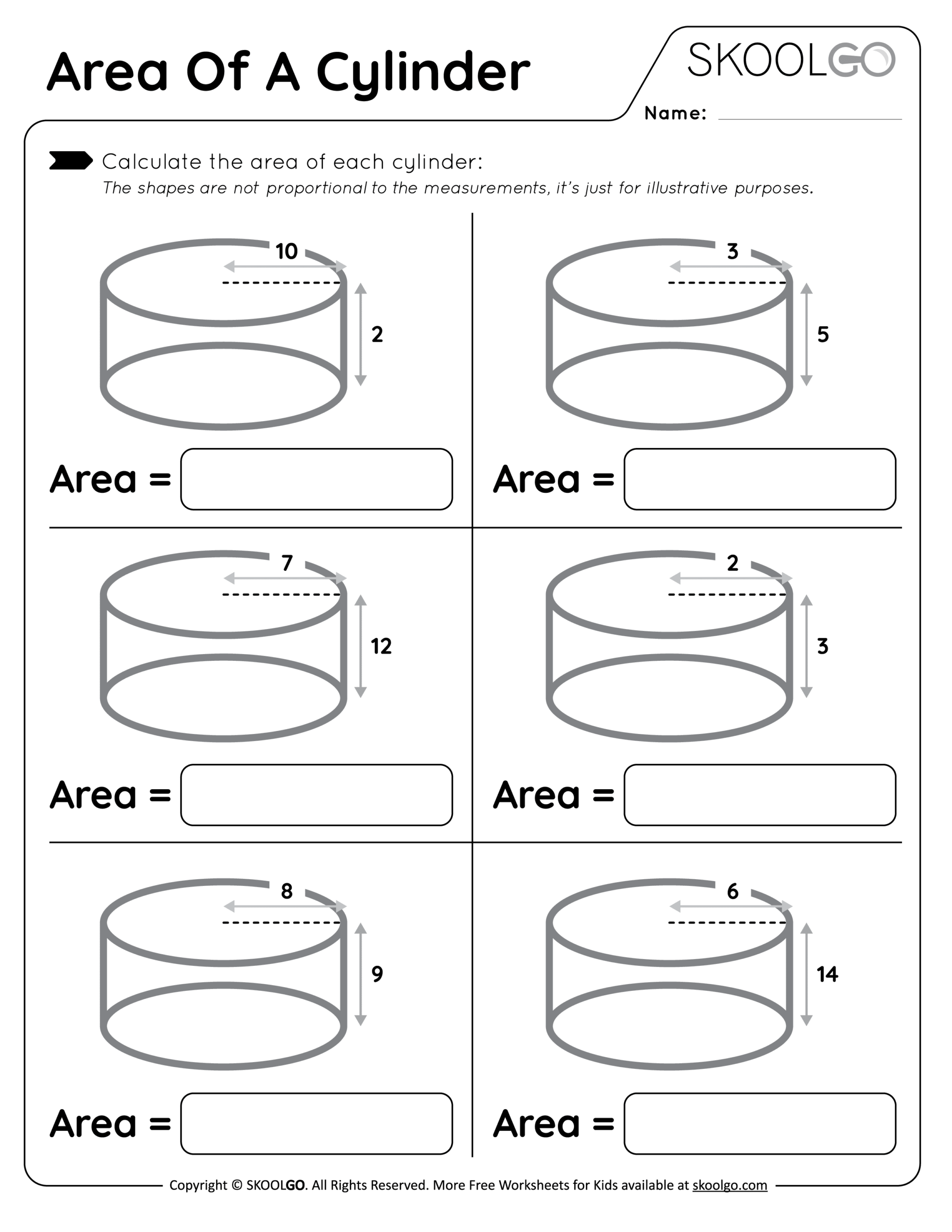 Area Of A Cylinder

SKOOLGO

Name:

Calculate the area of each cylinder:
The shapes are not proportional to the measurements, it's just for illustrative purposes.

10
2
Area =

3
5
Area =

7
12
Area =

2
3
Area =

8
9
Area =

6
14
Area =

Copyright © SKOOLGO. All Rights Reserved. More Free Worksheets for Kids available at skoolgo.com